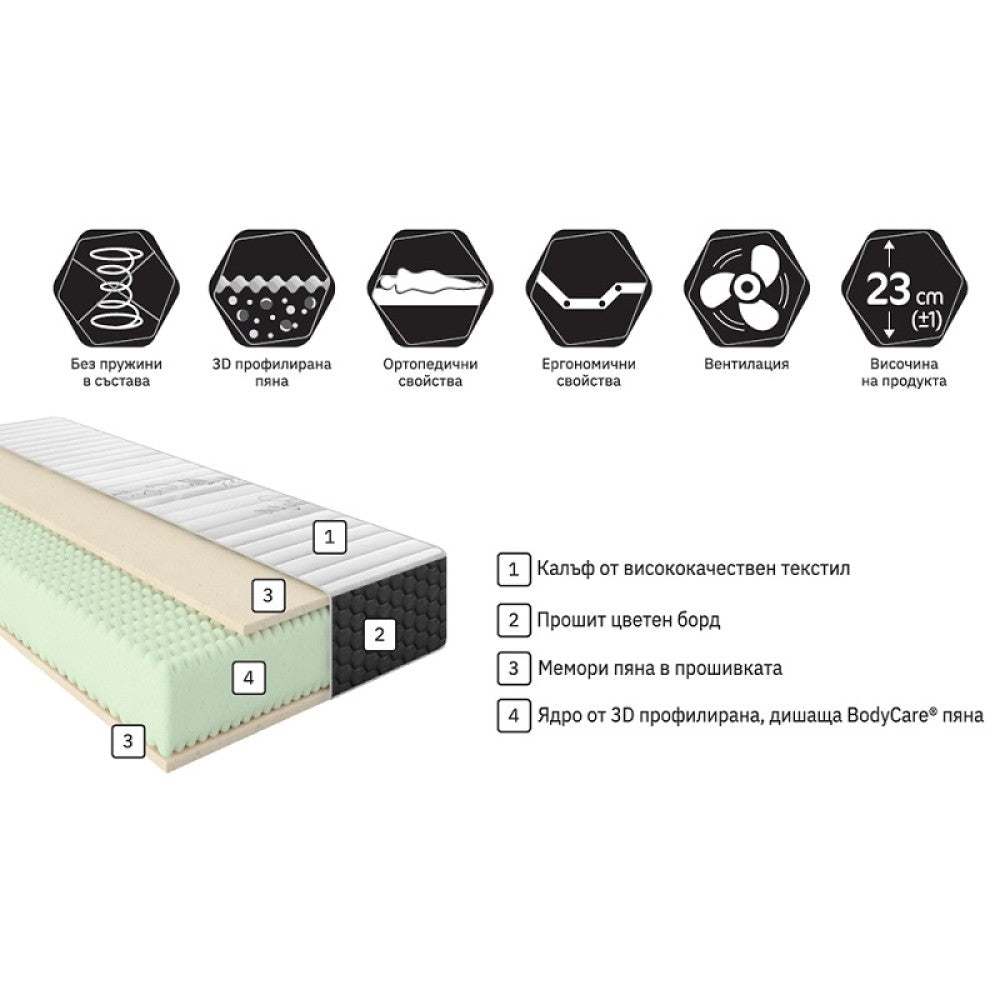 23 cm (±1)

Без пружини в състава

3D профилирана пяна

Ортопедични свойства

Ергономични свойства

Вентилация

Височина на продукта

1

3

2

4

3

1 Калъф от висококачествен текстил

2 Прошит цветен борд

3 Мемори пяна в прошивката

4 Ядро от 3D профилирана, дишаща BodyCare® пяна