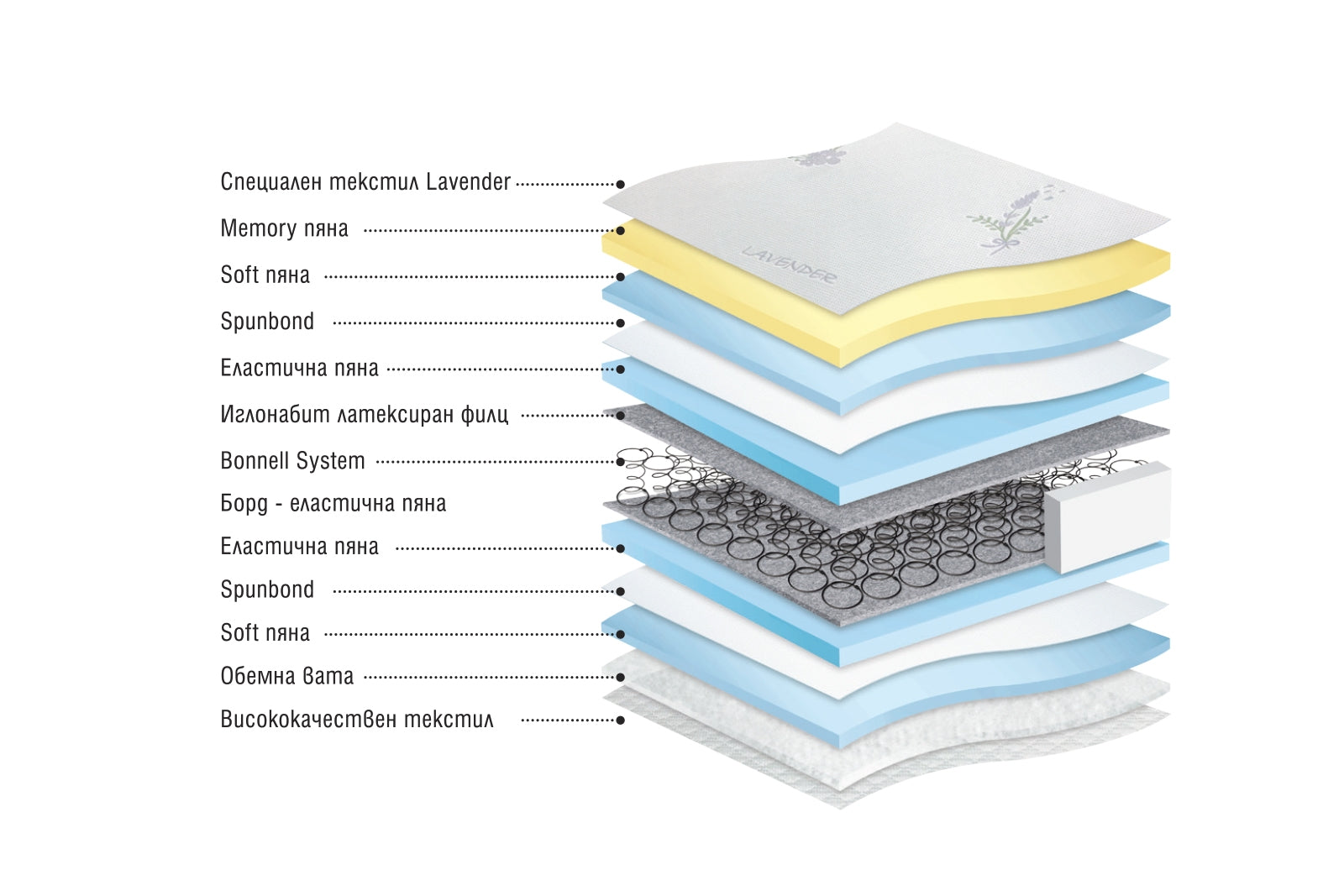 Специален текстил Lavender

Memory пяна

Soft пяна

Spunbond

Еластична пяна

Иглонабит латексиран филц

Bonnell System

Борд - еластична пяна

Еластична пяна

Spunbond

Soft пяна

Обемна вата

Висококачествен текстил

LAVENDER